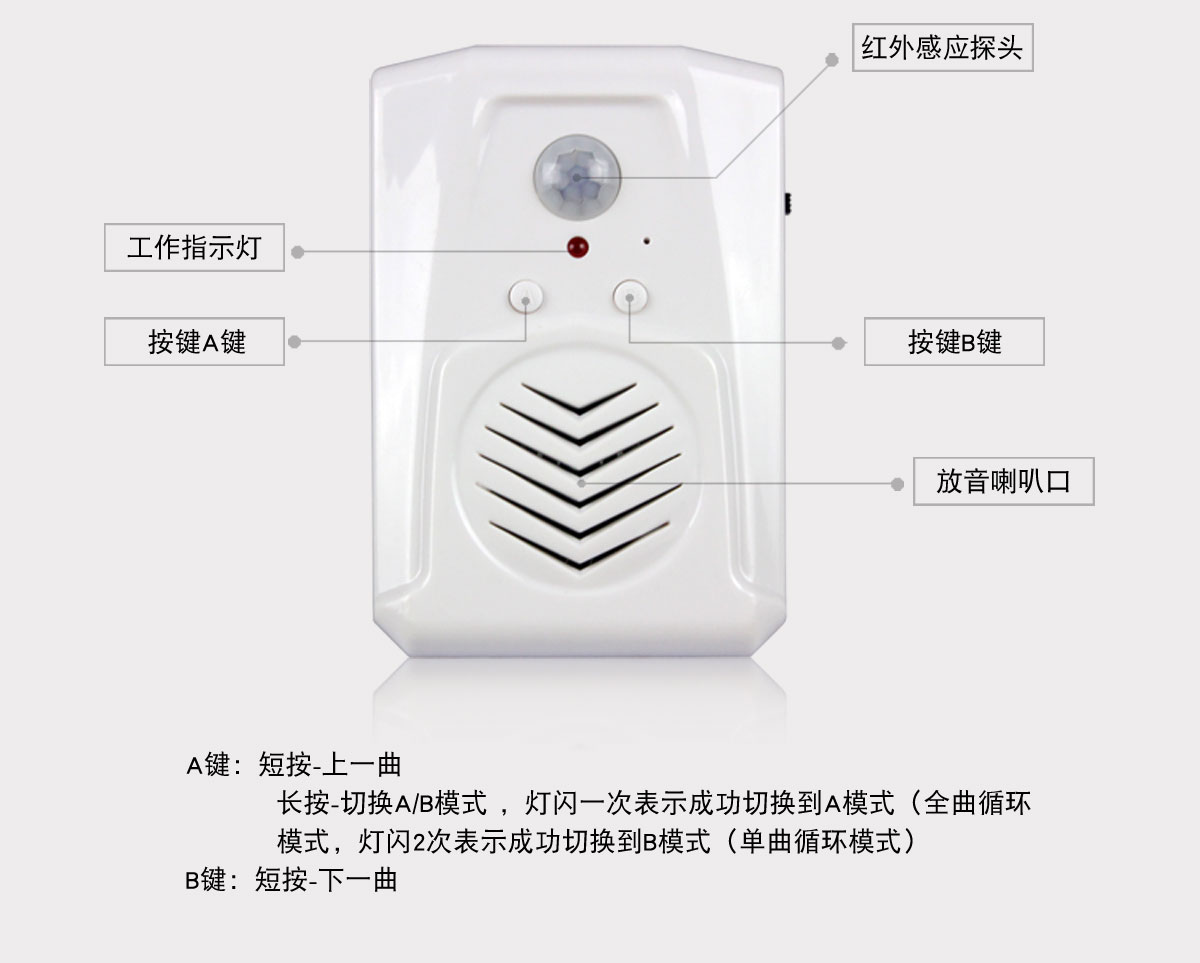 红外感应探头

工作指示灯

按键A键

按键B键

放音喇叭口

A键：短按-上一曲
长按-切换A/B模式 ，灯闪一次表示成功切换到A模式（全曲循环模式，灯闪2次表示成功切换到B模式（单曲循环模式）
B键：短按-下一曲