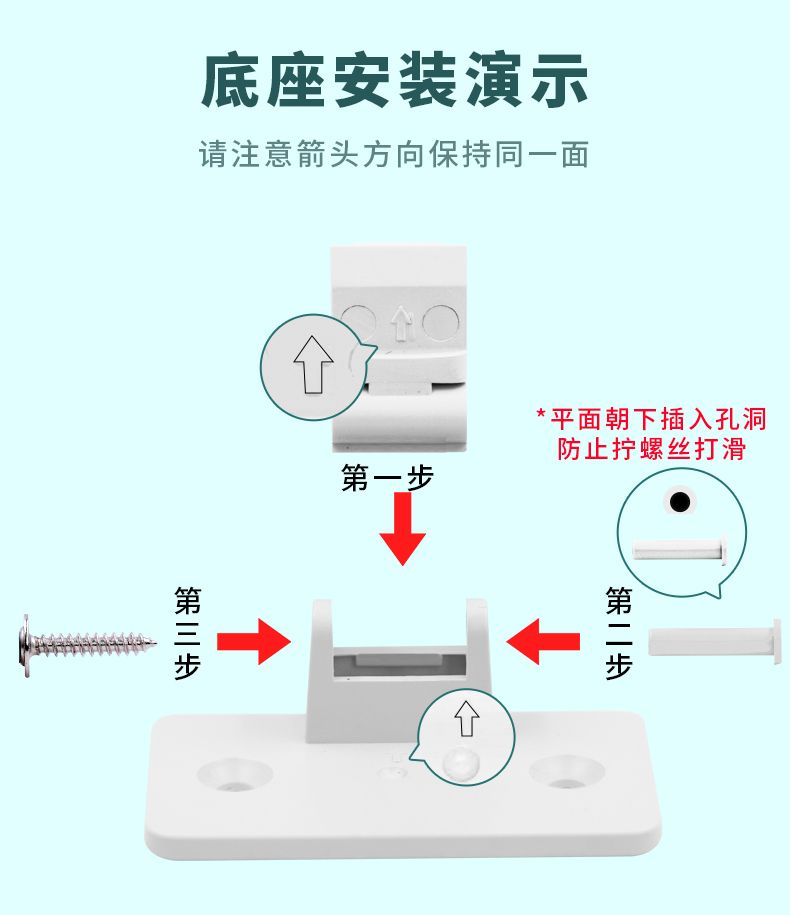 底座安装演示

请注意箭头方向保持同一面

*平面朝下插入孔洞
防止拧螺丝打滑

第一步

第三步

第二步